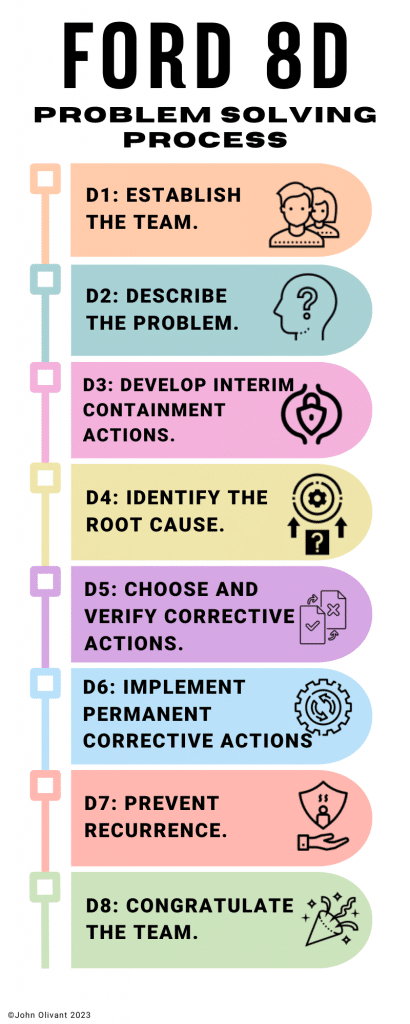 FORD 8D

PROBLEM SOLVING PROCESS

D1: ESTABLISH THE TEAM.

D2: DESCRIBE THE PROBLEM.

D3: DEVELOP INTERIM CONTAINMENT ACTIONS.

D4: IDENTIFY THE ROOT CAUSE.

?

D5: CHOOSE AND VERIFY CORRECTIVE ACTIONS.

D6: IMPLEMENT PERMANENT CORRECTIVE ACTIONS

D7: PREVENT RECURRENCE.

D8: CONGRATULATE THE TEAM.

©John Olivant 2023